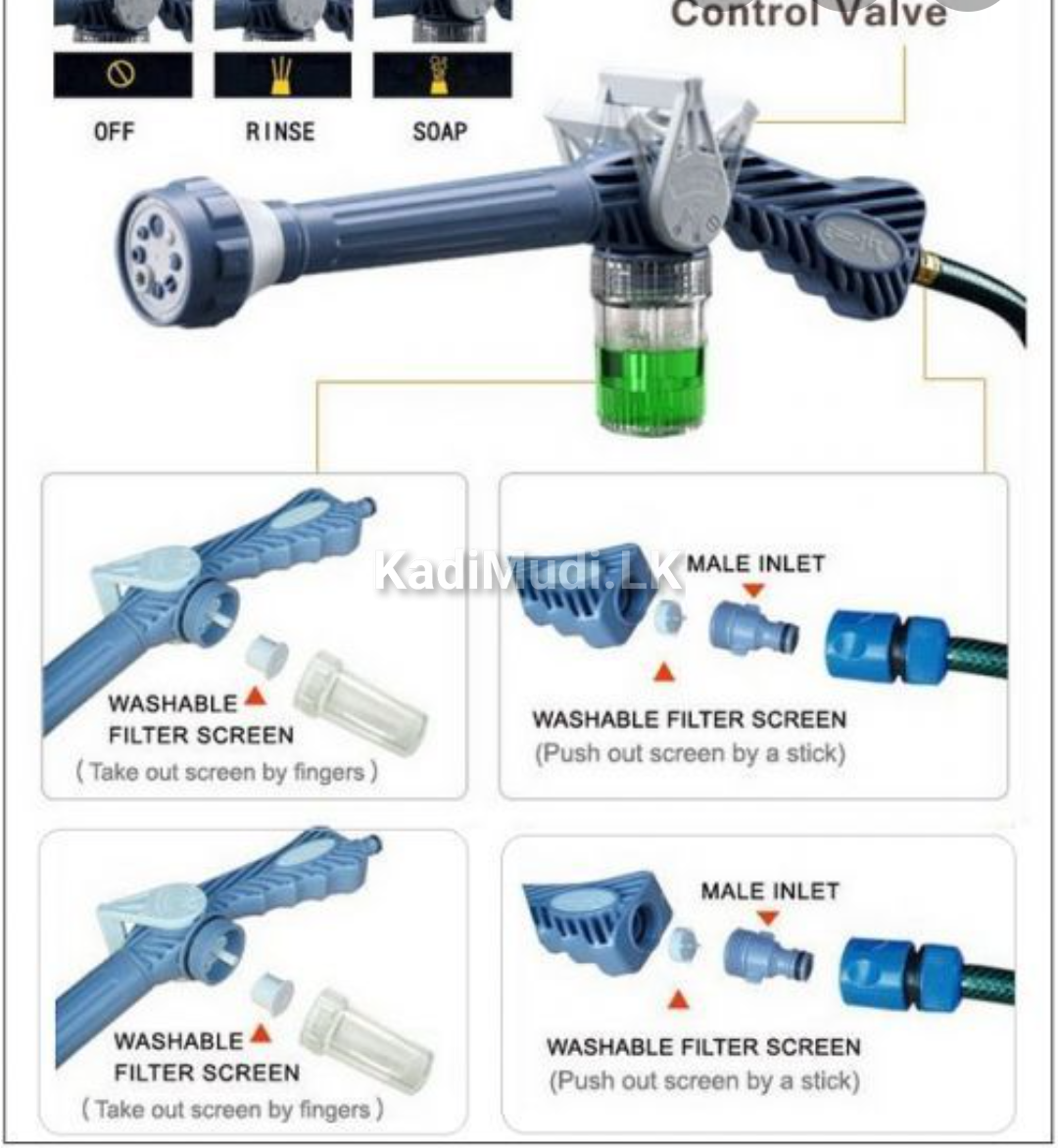 Control Valve

OFF

RINSE

SOAP

KadiMudi.LK

WASHABLE FILTER SCREEN
( Take out screen by fingers )

MALE INLET

WASHABLE FILTER SCREEN
(Push out screen by a stick)

WASHABLE FILTER SCREEN
( Take out screen by fingers )

MALE INLET

WASHABLE FILTER SCREEN
(Push out screen by a stick)